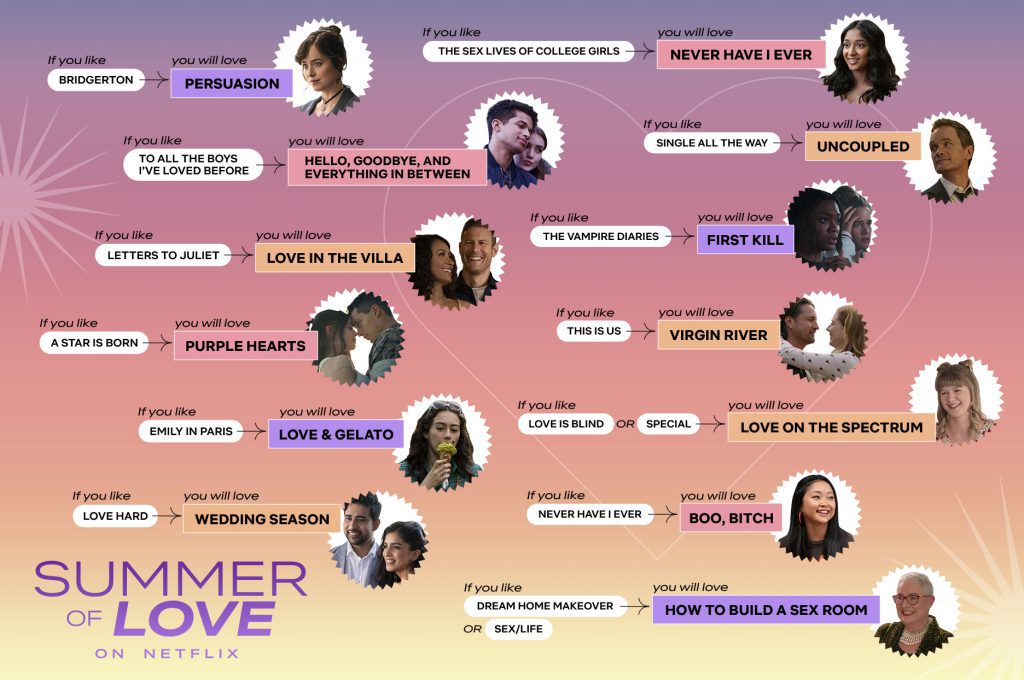 If you like
BRIDGERTON
you will love
PERSUASION

If you like
TO ALL THE BOYS I'VE LOVED BEFORE
you will love
HELLO, GOODBYE, AND EVERYTHING IN BETWEEN

If you like
LETTERS TO JULIET
you will love
LOVE IN THE VILLA

If you like
A STAR IS BORN
you will love
PURPLE HEARTS

If you like
EMILY IN PARIS
you will love
LOVE & GELATO

If you like
LOVE HARD
you will love
WEDDING SEASON

SUMMER OF LOVE
ON NETFLIX

If you like
THE SEX LIVES OF COLLEGE GIRLS
you will love
NEVER HAVE I EVER

If you like
SINGLE ALL THE WAY
you will love
UNCOUPLED

If you like
THE VAMPIRE DIARIES
you will love
FIRST KILL

If you like
THIS IS US
you will love
VIRGIN RIVER

If you like
LOVE IS BLIND OR SPECIAL
you will love
LOVE ON THE SPECTRUM

If you like
NEVER HAVE I EVER
you will love
BOO, BITCH

If you like
DREAM HOME MAKEOVER
OR SEX/LIFE
you will love
HOW TO BUILD A SEX ROOM